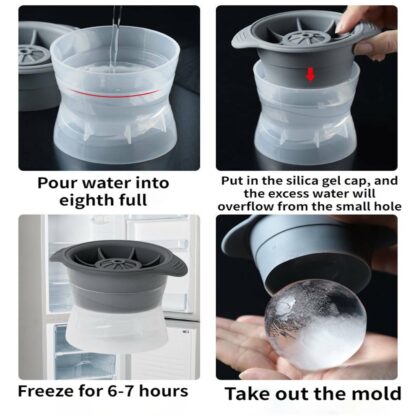 Pour water into eighth full

Put in the silica gel cap, and the excess water will overflow from the small hole

Freeze for 6-7 hours

Take out the mold